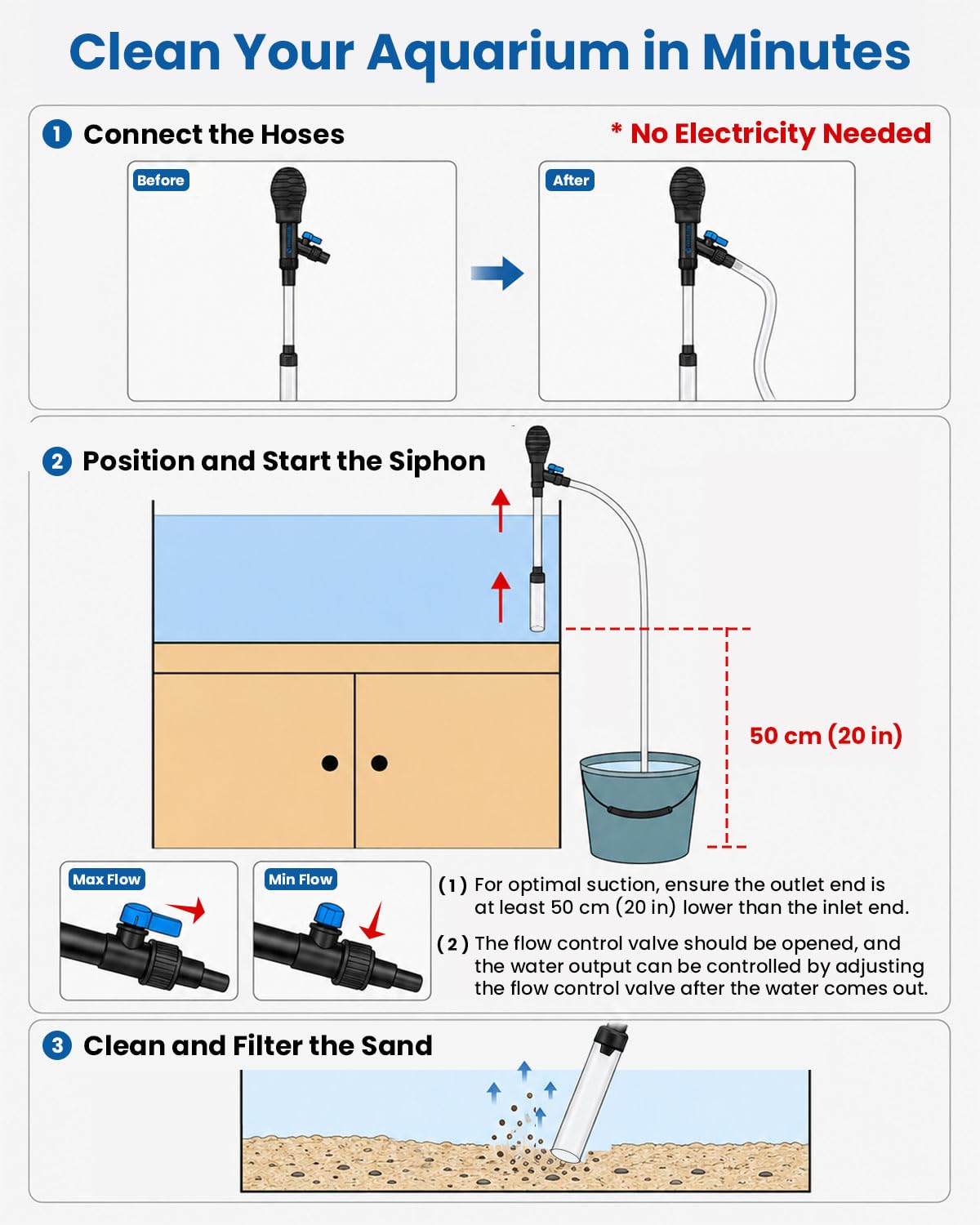 Clean Your Aquarium in Minutes

1 Connect the Hoses

* No Electricity Needed

Before

After

2 Position and Start the Siphon

50 cm (20 in)

Max Flow

Min Flow

(1) For optimal suction, ensure the outlet end is at least 50 cm (20 in) lower than the inlet end.

(2) The flow control valve should be opened, and the water output can be controlled by adjusting the flow control valve after the water comes out.

3 Clean and Filter the Sand